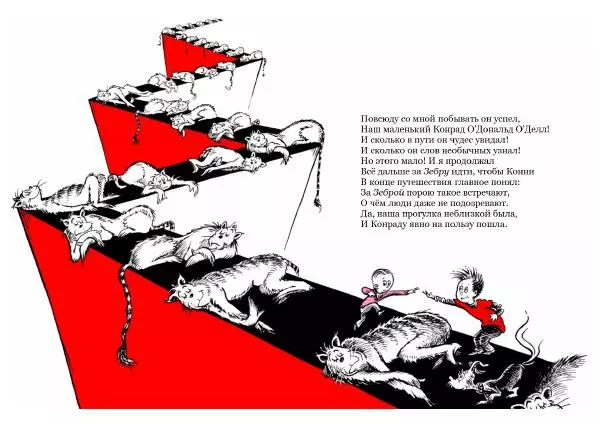 Повсюду со мной побывать он успел,
Наш маленький Конрад О'Дональд О'Делл!
И сколько в пути он чудес увидал!
И сколько он слов необычных узнал!
Но этого мало! И я продолжал
Всё дальше за Зебру идти, чтобы Конни
В конце путешествия главное понял:
За Зеброй порою такое встречают,
О чём люди даже не подозревают.
Да, наша прогулка неблизкой была,
И Конраду явно на пользу пошла.