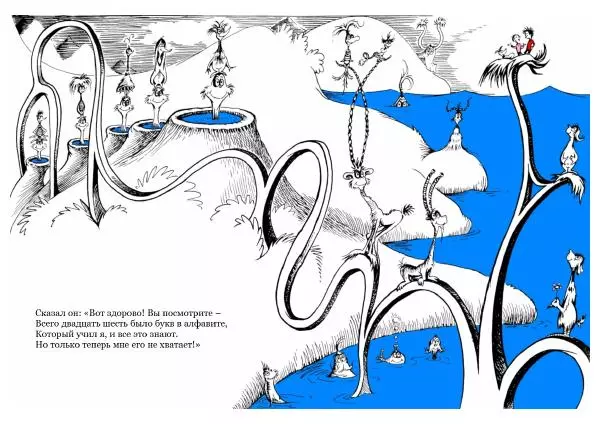 Сказал он: «Вот здорово! Вы посмотрите –
Всего двадцать шесть было букв в алфавите,
Который учил я, и все это знают.
Но только теперь мне его не хватает!»