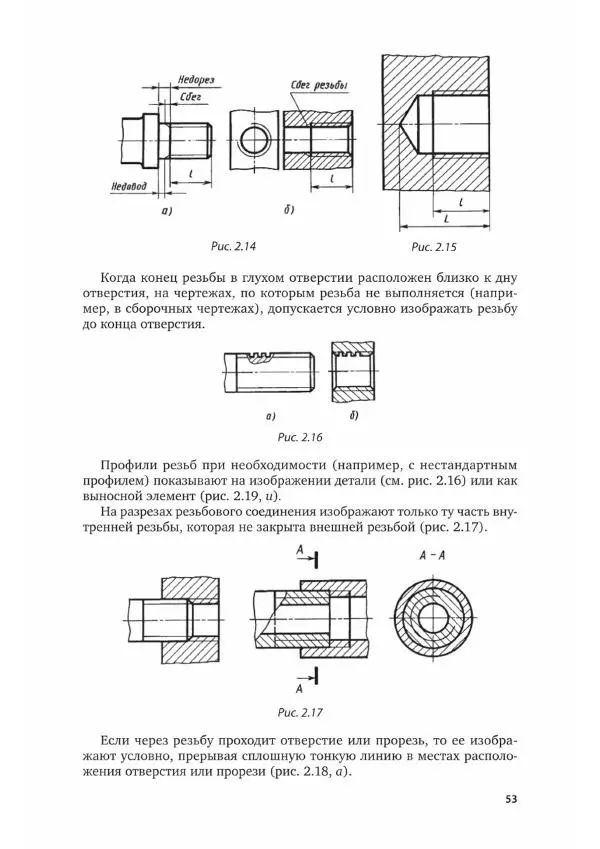 Недорез
Сбег
Недовод
l
а)

Сбег резьбы
l
б)

l
L

Рис. 2.14

Рис. 2.15

Когда конец резьбы в глухом отверстии расположен близко к дну отверстия, на чертежах, по которым резьба не выполняется (например, в сборочных чертежах), допускается условно изображать резьбу до конца отверстия.

а)
б)

Рис. 2.16

Профили резьб при необходимости (например, с нестандартным профилем) показывают на изображении детали (см. рис. 2.16) или как выносной элемент (рис. 2.19, и).

На разрезах резьбового соединения изображают только ту часть внутренней резьбы, которая не закрыта внешней резьбой (рис. 2.17).

А
А
А – А

Рис. 2.17

Если через резьбу проходит отверстие или прорезь, то ее изображают условно, прерывая сплошную тонкую линию в местах расположения отверстия или прорези (рис. 2.18, а).

53