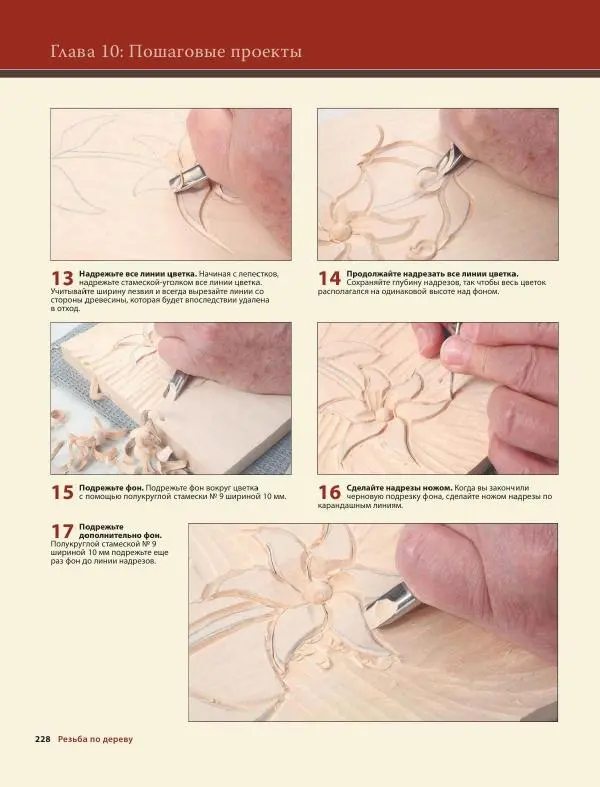 Глава 10: Пошаговые проекты

13 Надрежьте все линии цветка. Начиная с лепестков, надрежьте стамеской-уголком все линии цветка. Учитывайте ширину лезвия и всегда вырезайте линии со стороны древесины, которая будет впоследствии удалена в отход.

14 Продолжайте надрезать все линии цветка. Сохраняйте глубину надрезов, так чтобы весь цветок располагался на одинаковой высоте над фоном.

15 Подрежьте фон. Подрежьте фон вокруг цветка с помощью полукруглой стамески № 9 шириной 10 мм.

16 Сделайте надрезы ножом. Когда вы закончили черновую подрезку фона, сделайте ножом надрезы по карандашным линиям.

17 Подрежьте дополнительно фон. Полукруглой стамеской № 9 шириной 10 мм подрежьте еще раз фон до линии надрезов.

228 Резьба по дереву