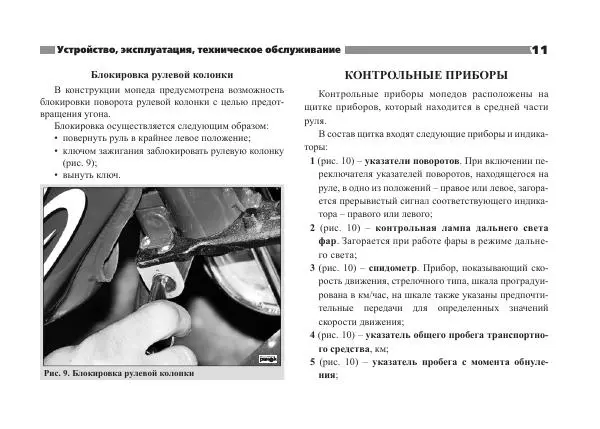 Устройство, эксплуатация, техническое обслуживание 11

Блокировка рулевой колонки

В конструкции мопеда предусмотрена возможность блокировки поворота рулевой колонки с целью предотвращения угона.

Блокировка осуществляется следующим образом:

• повернуть руль в крайнее левое положение;

• ключом зажигания заблокировать рулевую колонку (рис. 9);

• вынуть ключ.

Рис. 9. Блокировка рулевой колонки

КОНТРОЛЬНЫЕ ПРИБОРЫ

Контрольные приборы мопедов расположены на щитке приборов, который находится в средней части руля.

В состав щитка входят следующие приборы и индикаторы:

1 (рис. 10) – указатели поворотов. При включении переключателя указателей поворотов, находящегося на руле, в одно из положений – правое или левое, загорается прерывистый сигнал соответствующего индикатора – правого или левого;

2 (рис. 10) – контрольная лампа дальнего света фар. Загорается при работе фары в режиме дальнего света;

3 (рис. 10) – спидометр. Прибор, показывающий скорость движения, стрелочного типа, шкала проградуирована в км/час, на шкале также указаны предпочтительные передачи для определенных значений скорости движения;

4 (рис. 10) – указатель общего пробега транспортного средства, км;

5 (рис. 10) – указатель пробега с момента обнуления;