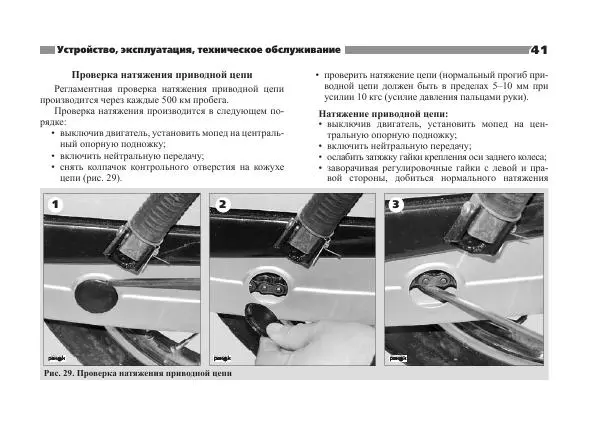 Устройство, эксплуатация, техническое обслуживание 41

Проверка натяжения приводной цепи

Регламентная проверка натяжения приводной цепи производится через каждые 500 км пробега.

Проверка натяжения производится в следующем порядке:
• выключив двигатель, установить мопед на центральный опорную подножку;
• включить нейтральную передачу;
• снять колпачок контрольного отверстия на кожухе цепи (рис. 29).
• проверить натяжение цепи (нормальный прогиб приводной цепи должен быть в пределах 5–10 мм при усилии 10 кгс (усилие давления пальцами руки).

Натяжение приводной цепи:
• выключив двигатель, установить мопед на центральную опорную подножку;
• включить нейтральную передачу;
• ослабить затяжку гайки крепления оси заднего колеса;
• заворачивая регулировочные гайки с левой и правой стороны, добиться нормального натяжения

1

2

3

Рис. 29. Проверка натяжения приводной цепи