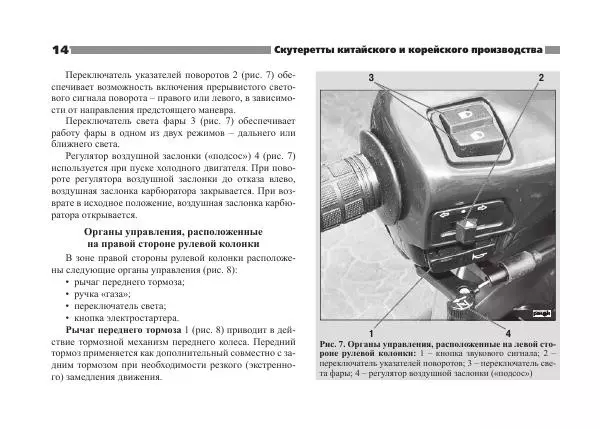 14 Скутеретты китайского и корейского производства

Переключатель указателей поворотов 2 (рис. 7) обеспечивает возможность включения прерывистого светового сигнала поворота – правого или левого, в зависимости от направления предстоящего маневра.

Переключатель света фары 3 (рис. 7) обеспечивает работу фары в одном из двух режимов – дальнего или ближнего света.

Регулятор воздушной заслонки («подсос») 4 (рис. 7) используется при пуске холодного двигателя. При повороте регулятора воздушной заслонки до отказа влево, воздушная заслонка карбюратора закрывается. При возврате в исходное положение, воздушная заслонка карбюратора открывается.

Органы управления, расположенные на правой стороне рулевой колонки

В зоне правой стороны рулевой колонки расположены следующие органы управления (рис. 8):
• рычаг переднего тормоза;
• ручка «газа»;
• переключатель света;
• кнопка электростартера.

Рычаг переднего тормоза 1 (рис. 8) приводит в действие тормозной механизм переднего колеса. Передний тормоз применяется как дополнительный совместно с задним тормозом при необходимости резкого (экстренного) замедления движения.

3 2 1 4

Рис. 7. Органы управления, расположенные на левой стороне рулевой колонки: 1 – кнопка звукового сигнала; 2 – переключатель указателей поворотов; 3 – переключатель света фары; 4 – регулятор воздушной заслонки («подсос»)