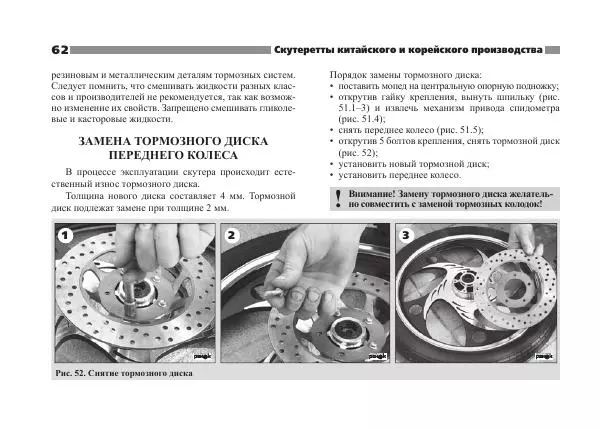 62 Скутеретты китайского и корейского производства

резиновым и металлическим деталям тормозных систем. Следует помнить, что смешивать жидкости разных классов и производителей не рекомендуется, так как возможно изменение их свойств. Запрещено смешивать гликолевые и касторовые жидкости.

ЗАМЕНА ТОРМОЗНОГО ДИСКА ПЕРЕДНЕГО КОЛЕСА

В процессе эксплуатации скутера происходит естественный износ тормозного диска.

Толщина нового диска составляет 4 мм. Тормозной диск подлежат замене при толщине 2 мм.

Порядок замены тормозного диска:
• поставить мопед на центральную опорную подножку;
• открутив гайку крепления, вынуть шпильку (рис. 51.1–3) и извлечь механизм привода спидометра (рис. 51.4);
• снять переднее колесо (рис. 51.5);
• открутив 5 болтов крепления, снять тормозной диск (рис. 52);
• установить новый тормозной диск;
• установить переднее колесо.

! Внимание! Замену тормозного диска желательно совместить с заменой тормозных колодок!

1

2

3

Рис. 52. Снятие тормозного диска