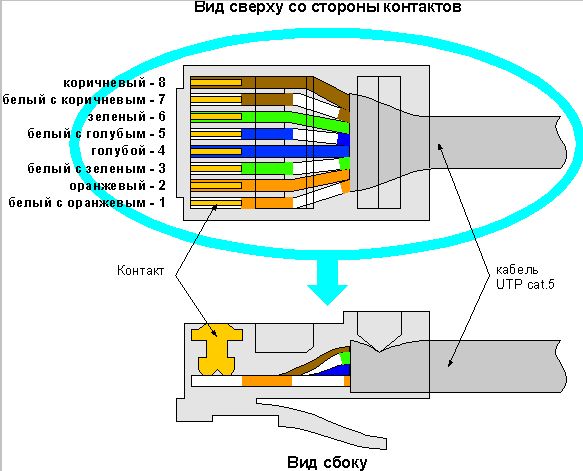 Вид сверху со стороны контактов

коричневый - 8
белый с коричневым - 7
зеленый - 6
белый с голубым - 5
голубой - 4
белый с зеленым - 3
оранжевый - 2
белый с оранжевым - 1

Контакт

кабель
UTP cat.5

Вид сбоку