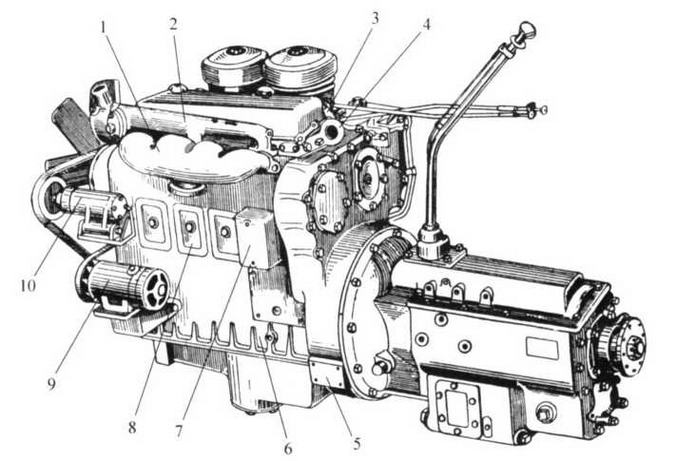 1
2
3
4
10
9
8
7
6
5