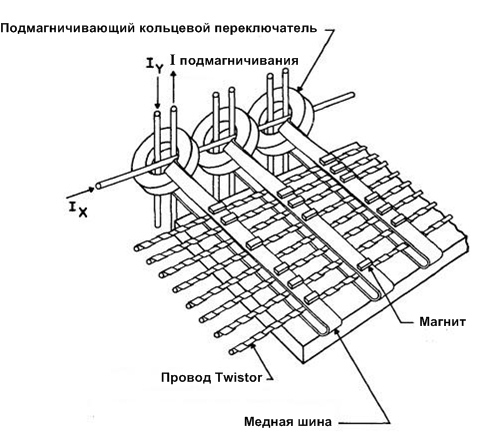 Подмагничивающий кольцевой переключатель

$I_Y$

I подмагничивания

$I_X$

Магнит

Провод Twistor

Медная шина